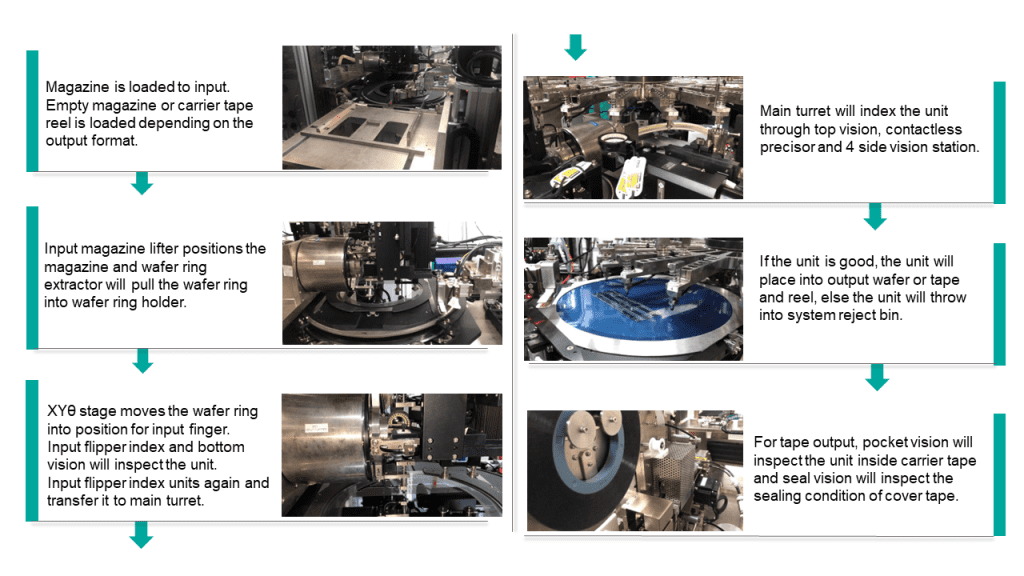 Magazine is loaded to input. Empty magazine or carrier tape reel is loaded depending on the output format.

Input magazine lifter positions the magazine and wafer ring extractor will pull the wafer ring into wafer ring holder.

XYθ stage moves the wafer ring into position for input finger. Input flipper index and bottom vision will inspect the unit. Input flipper index units again and transfer it to main turret.

Main turret will index the unit through top vision, contactless precisor and 4 side vision station.

If the unit is good, the unit will place into output wafer or tape and reel, else the unit will throw into system reject bin.

For tape output, pocket vision will inspect the unit inside carrier tape and seal vision will inspect the sealing condition of cover tape.