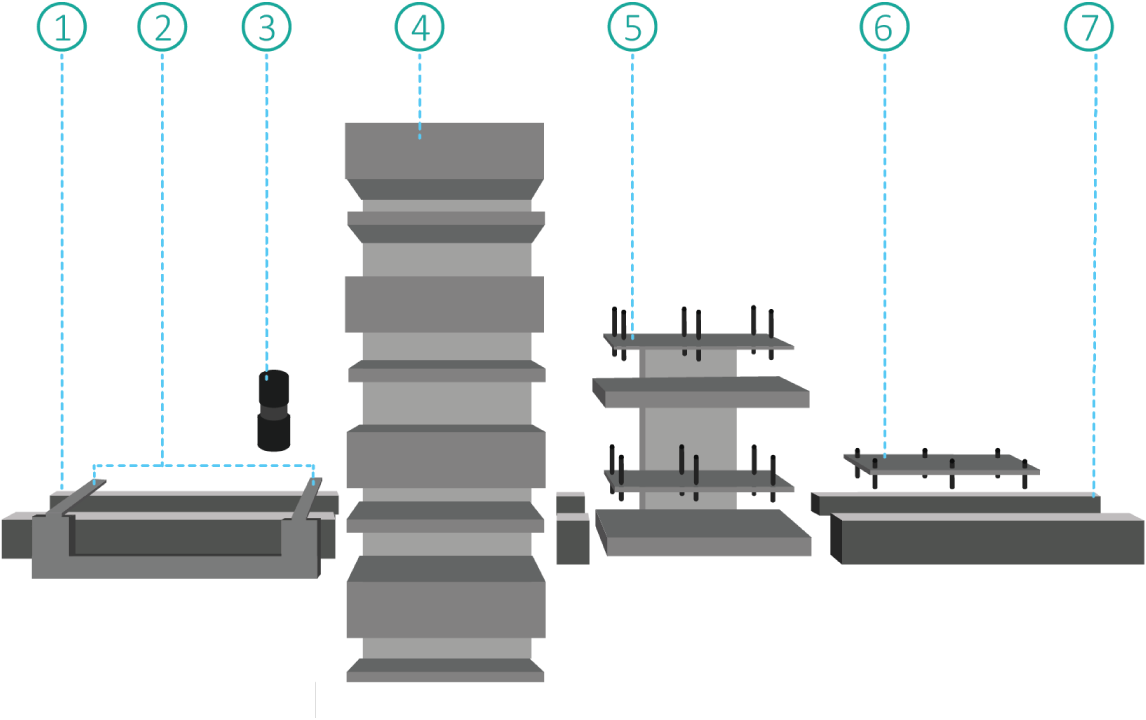 1
2
3
4
5
6
7