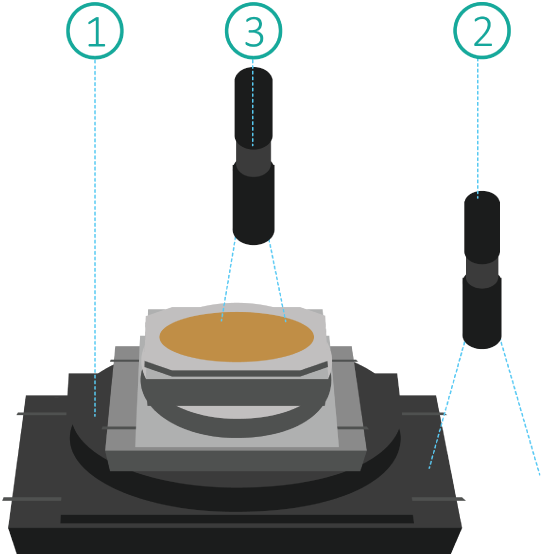 1
3
2