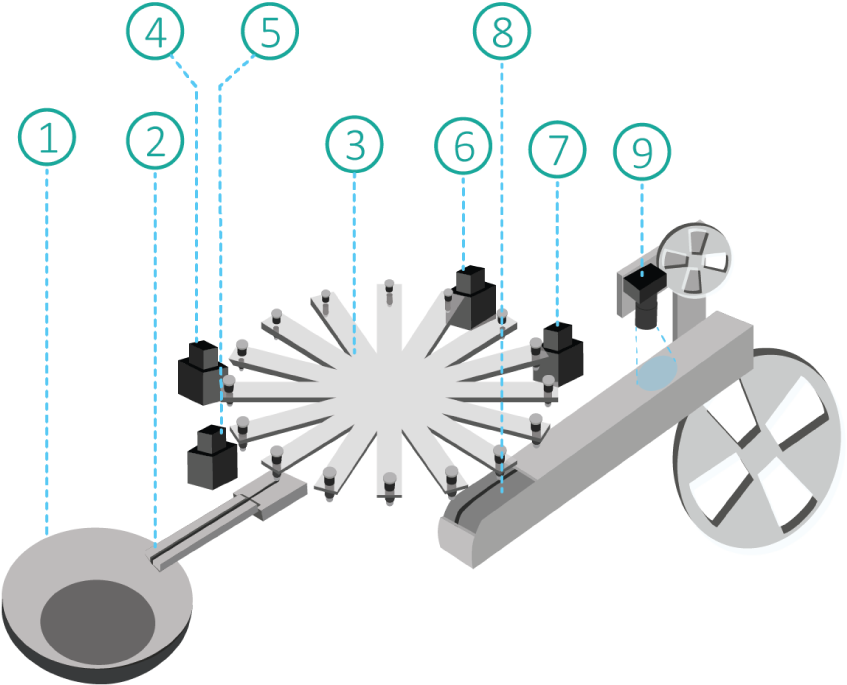 4 5 8
1 2 3 6 7 9